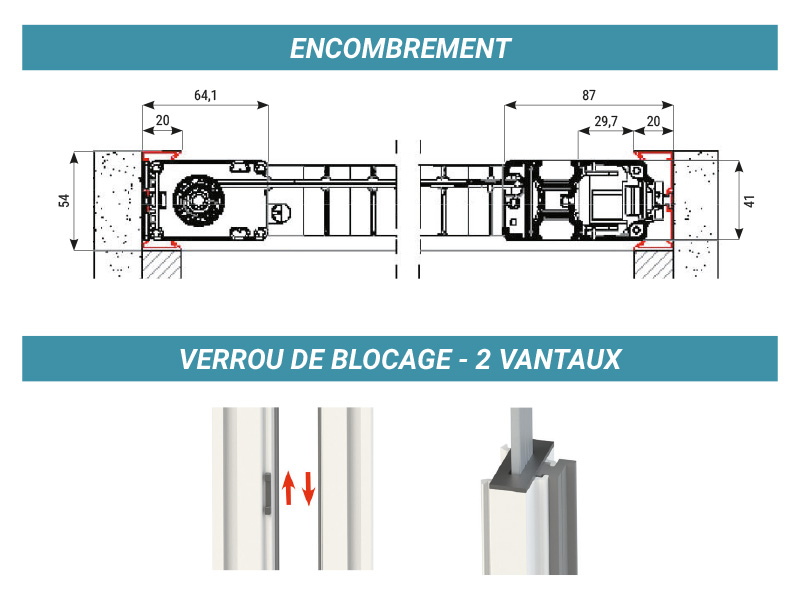 ENCOMBREMENT

64,1
20
54
87
29,7
20
41

VERROU DE BLOCAGE - 2 VANTAUX