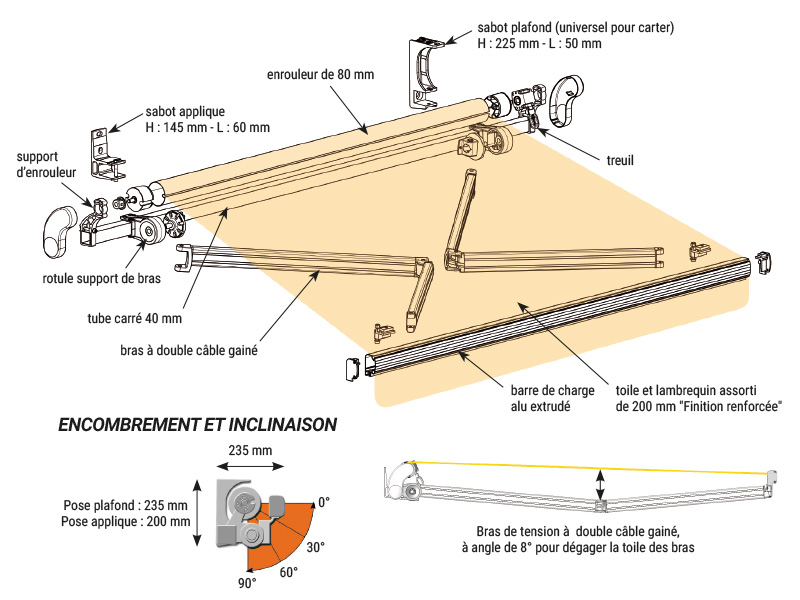 sabot plafond (universel pour carter)
H : 225 mm - L : 50 mm

enrouleur de 80 mm

sabot applique
H : 145 mm - L : 60 mm

support d'enrouleur

treuil

rotule support de bras

tube carré 40 mm

bras à double câble gainé

barre de charge
alu extrudé

toile et lambrequin assorti
de 200 mm "Finition renforcée"

ENCOMBREMENT ET INCLINAISON

235 mm

Pose plafond : 235 mm
Pose applique : 200 mm

0°
30°
60°
90°

Bras de tension à double câble gainé,
à angle de 8° pour dégager la toile des bras